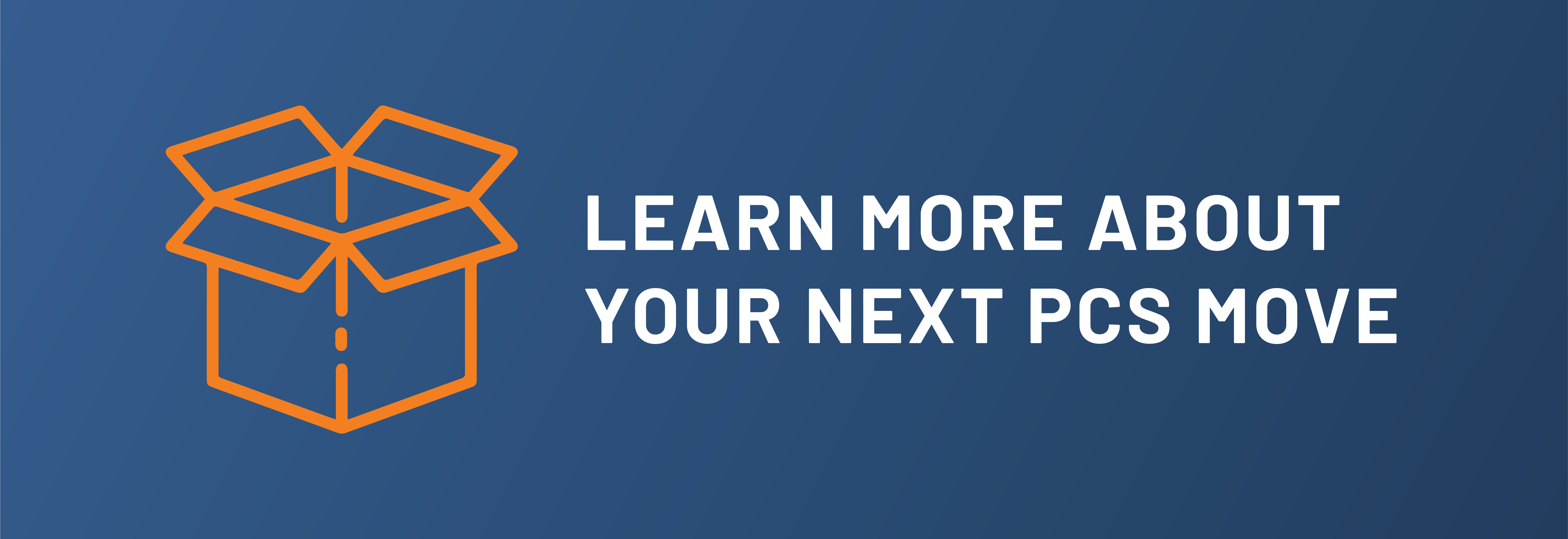 LEARN MORE ABOUT YOUR NEXT PCS MOVE