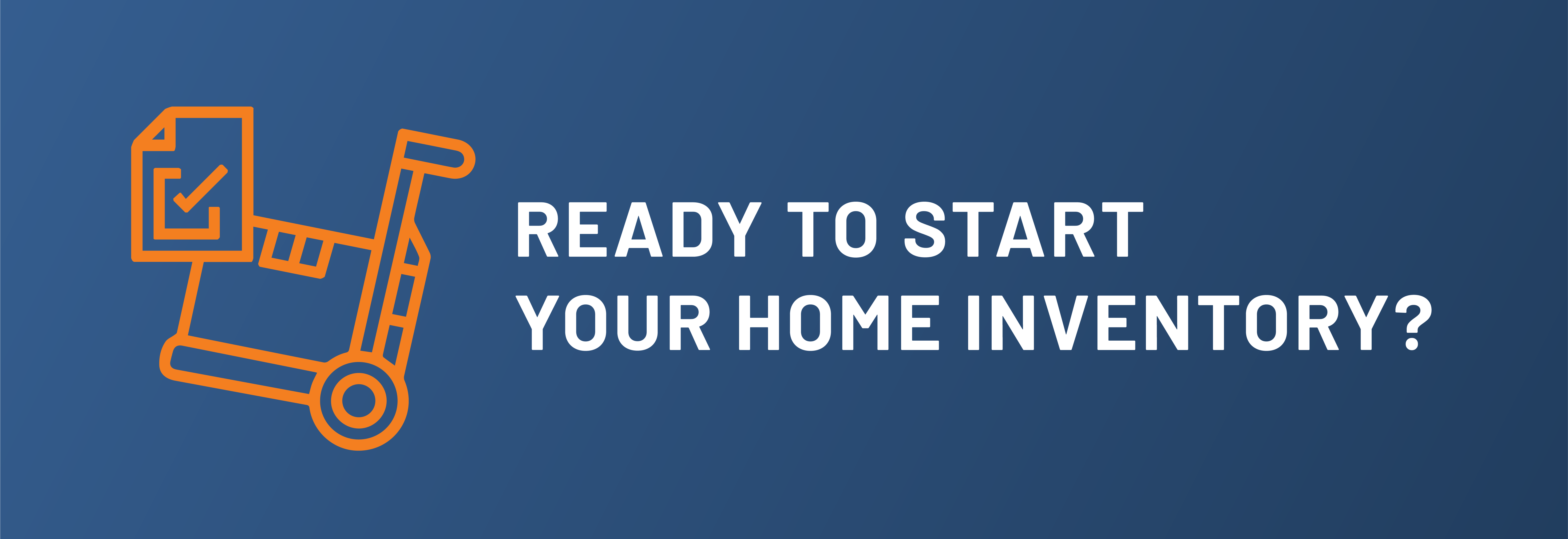 READY TO START
YOUR HOME INVENTORY?