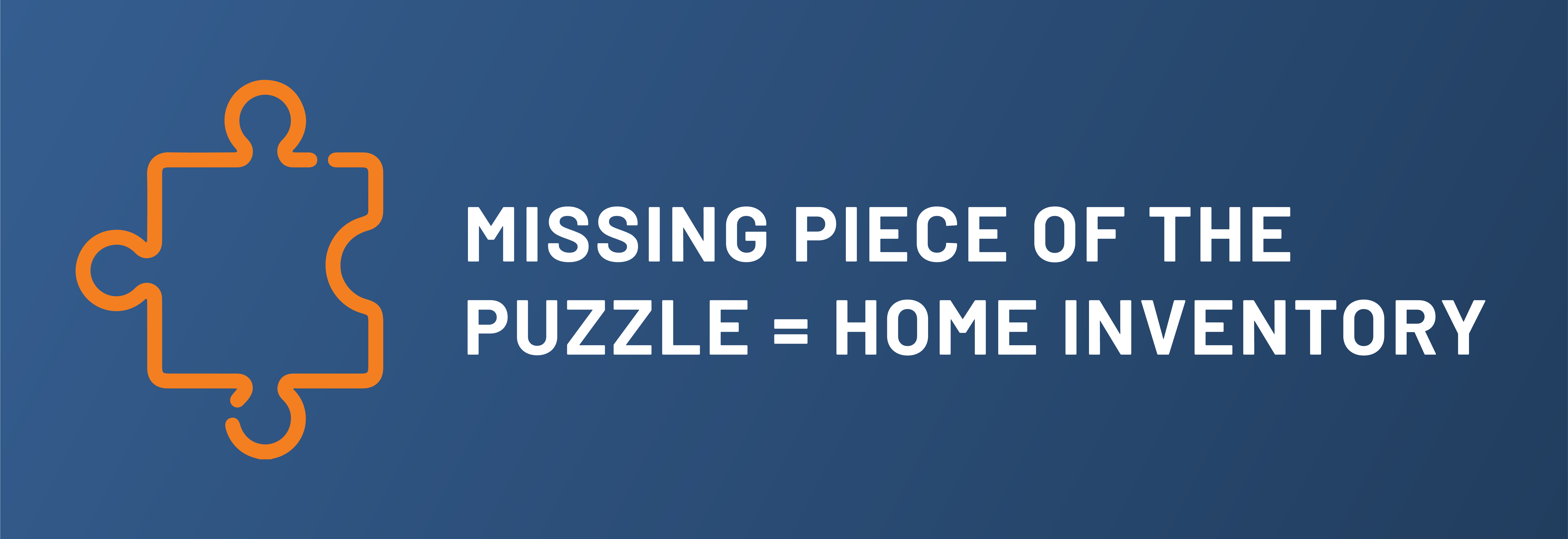 MISSING PIECE OF THE PUZZLE = HOME INVENTORY